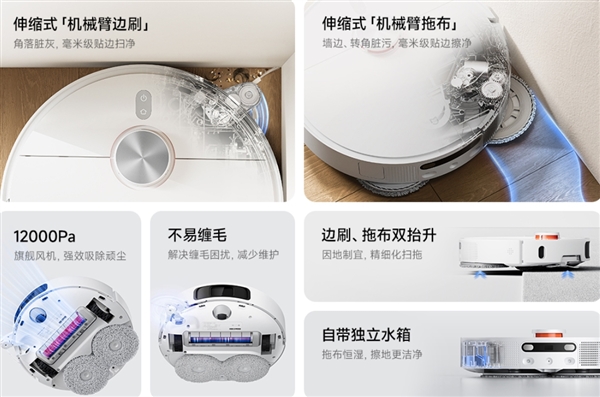 伸缩式「机械臂边刷」
角落脏灰，毫米级贴边扫净

伸缩式「机械臂拖布」
墙边、转角脏污，毫米级贴边擦净

12000Pa
旗舰风机，强效吸除顽尘

不易缠毛
解决缠毛困扰，减少维护

边刷、拖布双抬升
因地制宜，精细化扫拖

自带独立水箱
拖布恒湿，擦地更洁净