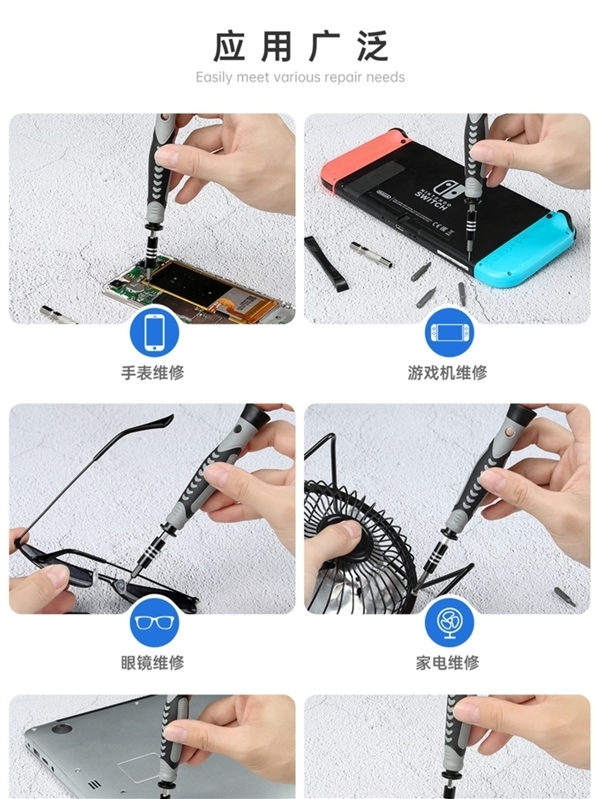 应用广泛
Easily meet various repair needs

NINTENDO
SWITCH

手表维修

游戏机维修

眼镜维修

家电维修