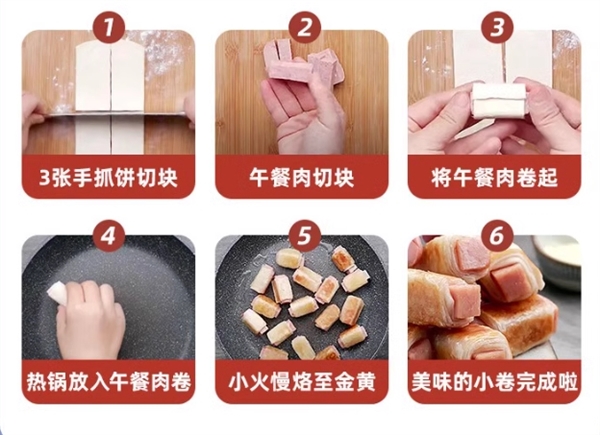 1
3张手抓饼切块

2
午餐肉切块

3
将午餐肉卷起

4
热锅放入午餐肉卷

5
小火慢烙至金黄

6
美味的小卷完成啦